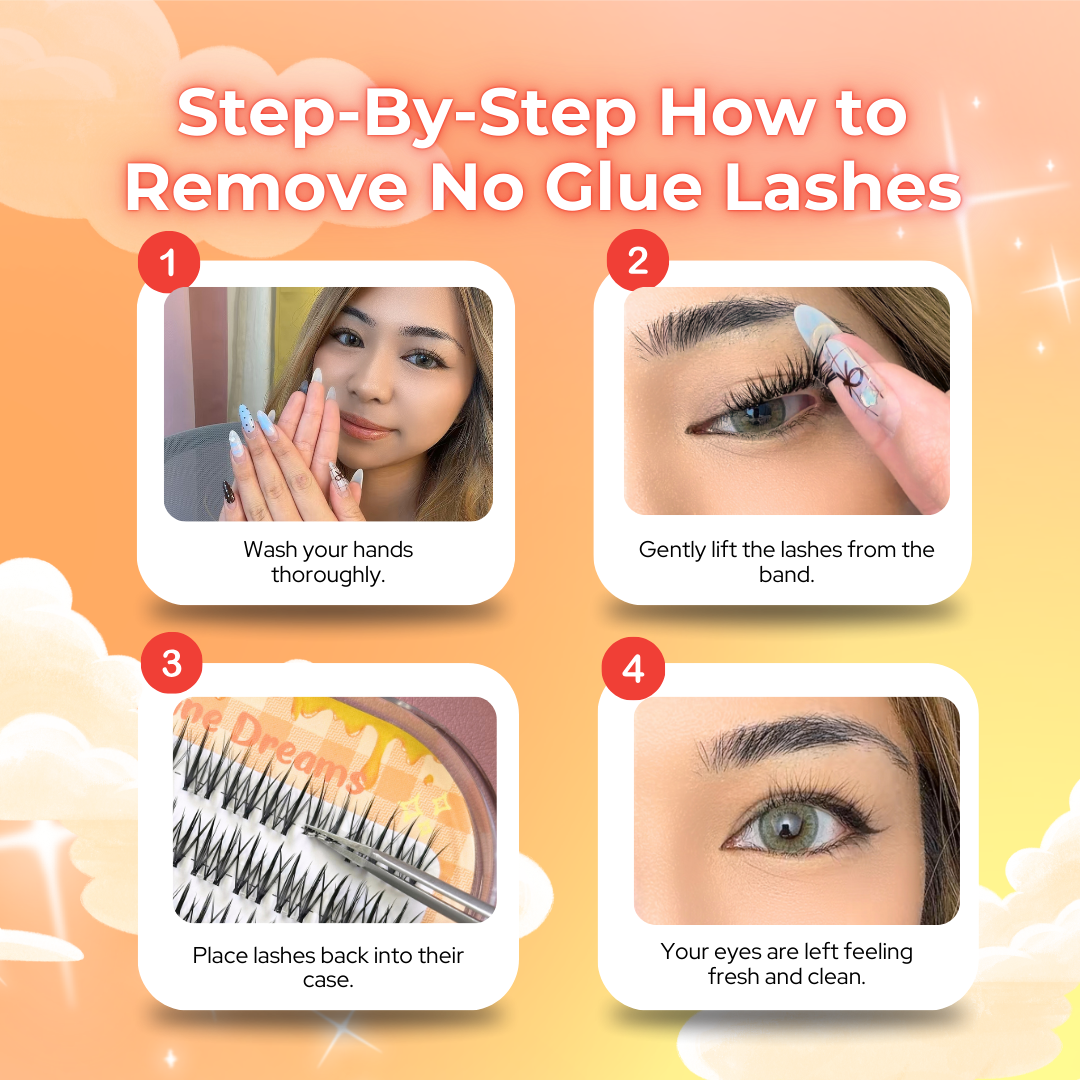 Step-By-Step How to Remove No Glue Lashes

1

Wash your hands thoroughly.

2

Gently lift the lashes from the band.

3

ne Dreams

Place lashes back into their case.

4

Your eyes are left feeling fresh and clean.