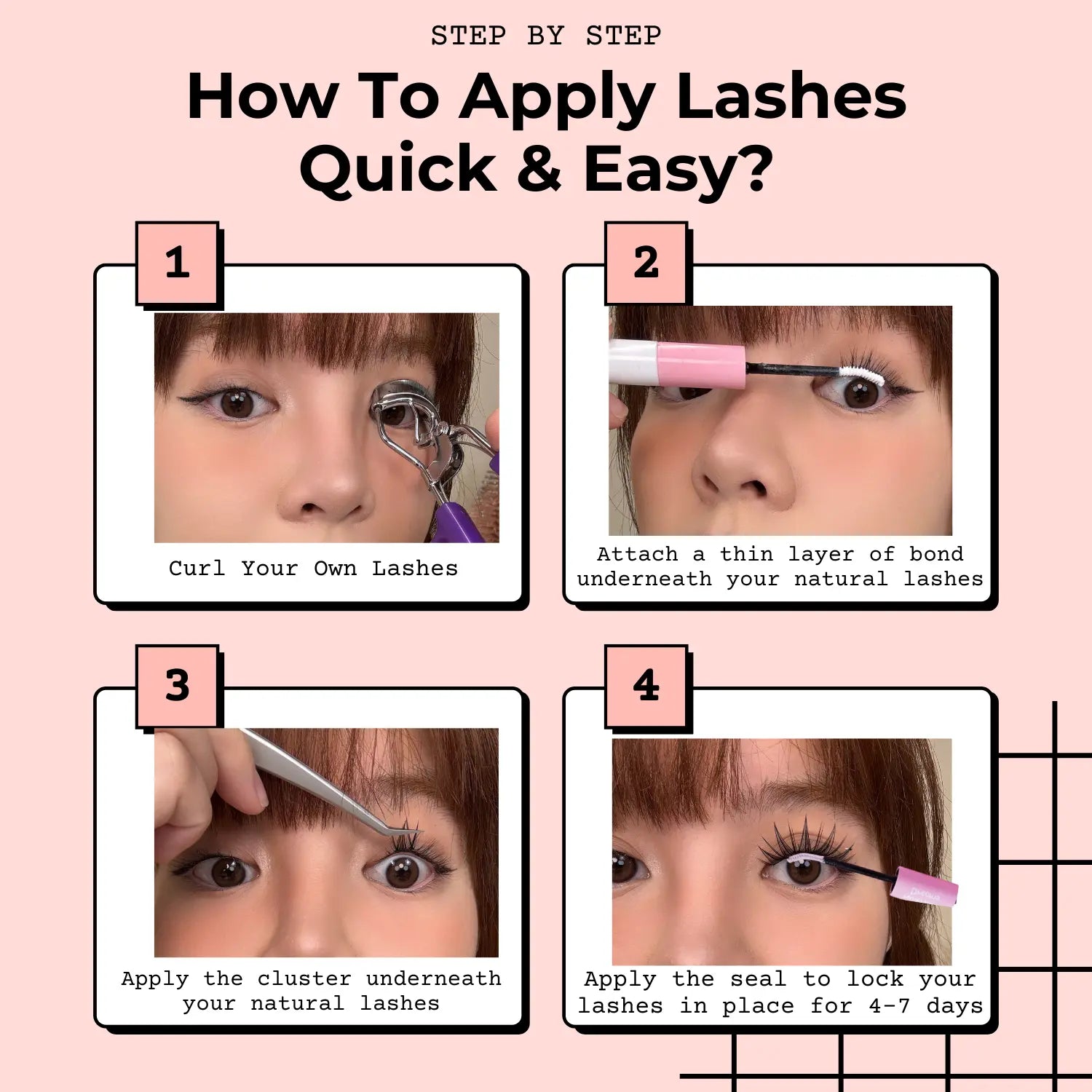 STEP BY STEP

How To Apply Lashes Quick & Easy?

1

Curl Your Own Lashes

2

Attach a thin layer of bond underneath your natural lashes

3

Apply the cluster underneath your natural lashes

4

Apply the seal to lock your lashes in place for 4-7 days