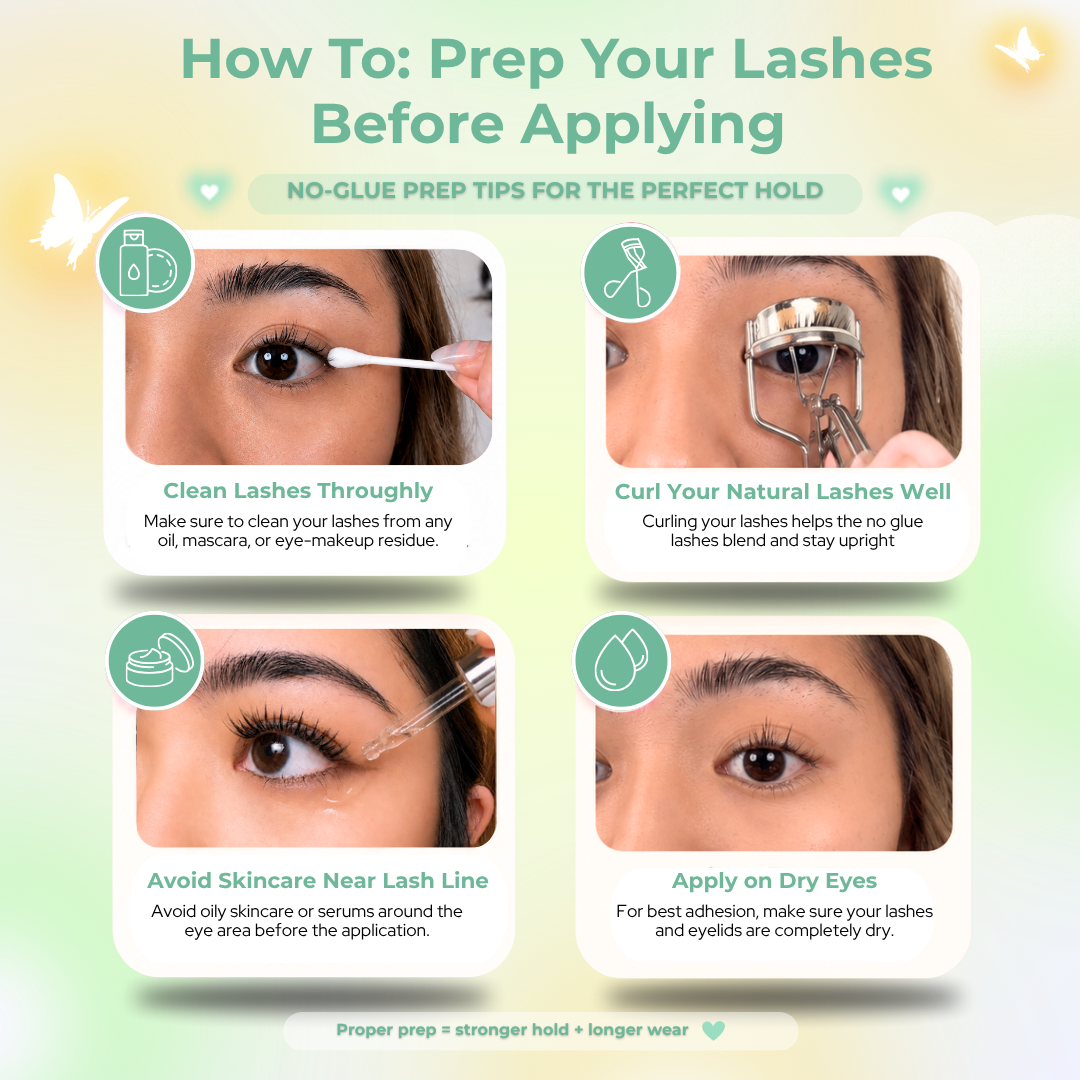 How To: Prep Your Lashes Before Applying

NO-GLUE PREP TIPS FOR THE PERFECT HOLD

Clean Lashes Throughly

Make sure to clean your lashes from any oil, mascara, or eye-makeup residue.

Curl Your Natural Lashes Well

Curling your lashes helps the no glue lashes blend and stay upright

Avoid Skincare Near Lash Line

Avoid oily skincare or serums around the eye area before the application.

Apply on Dry Eyes

For best adhesion, make sure your lashes and eyelids are completely dry.

Proper prep = stronger hold + longer wear