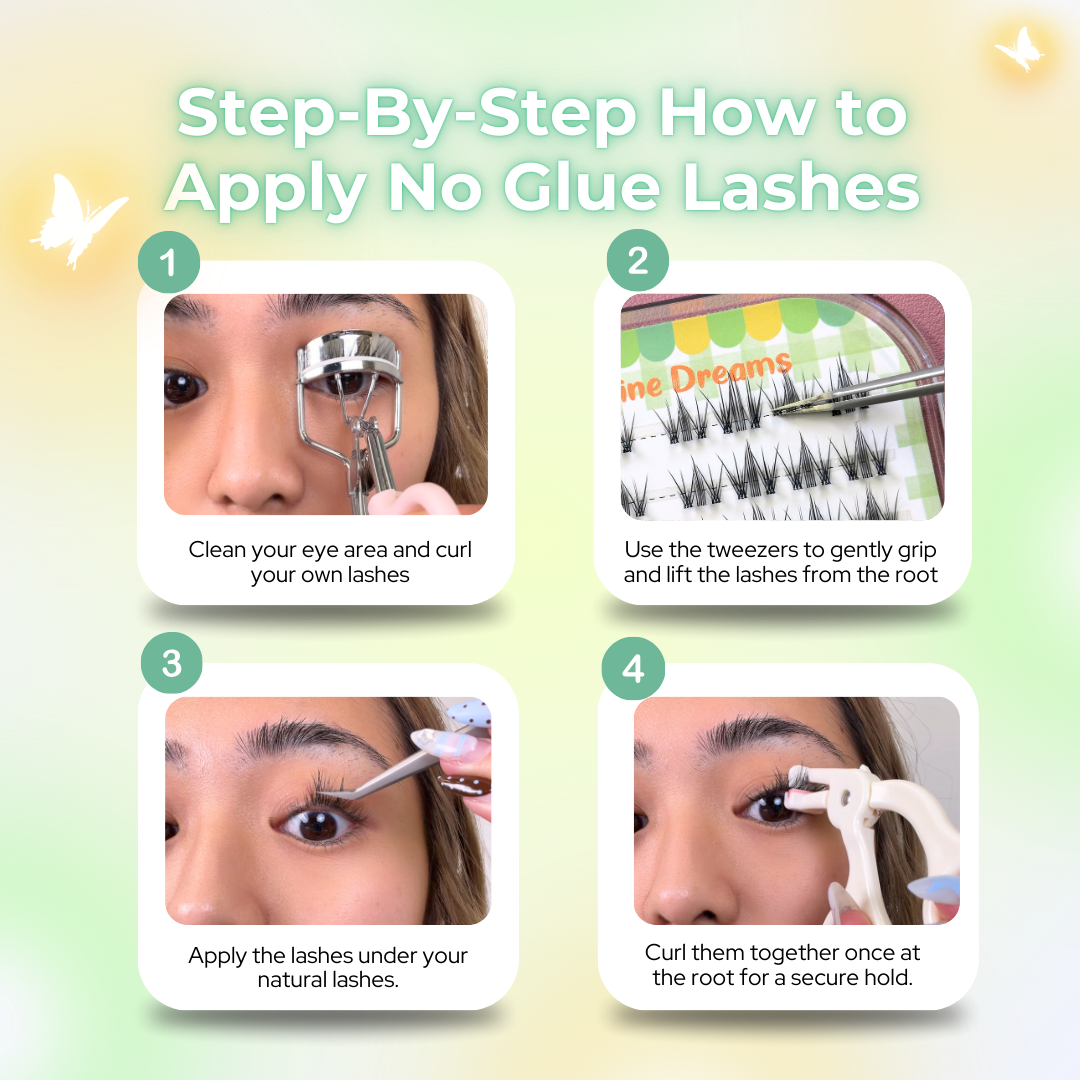 Step-By-Step How to Apply No Glue Lashes

1

Clean your eye area and curl your own lashes

2

ine Dreams

Use the tweezers to gently grip and lift the lashes from the root

3

Apply the lashes under your natural lashes.

4

Curl them together once at the root for a secure hold.