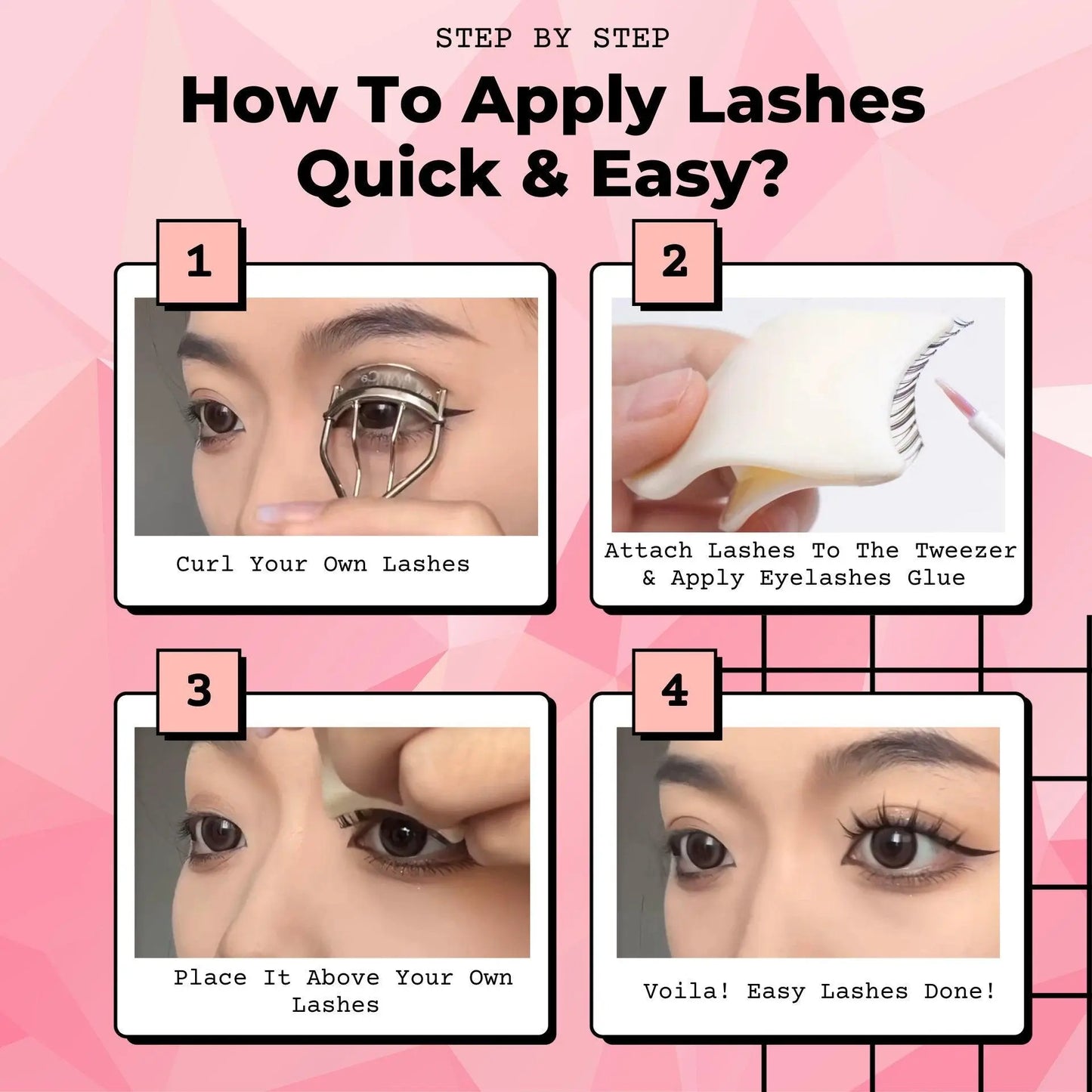 STEP BY STEP

How To Apply Lashes Quick & Easy?

1

Curl Your Own Lashes

2

Attach Lashes To The Tweezer & Apply Eyelashes Glue

3

Place It Above Your Own Lashes

4

Voila! Easy Lashes Done!