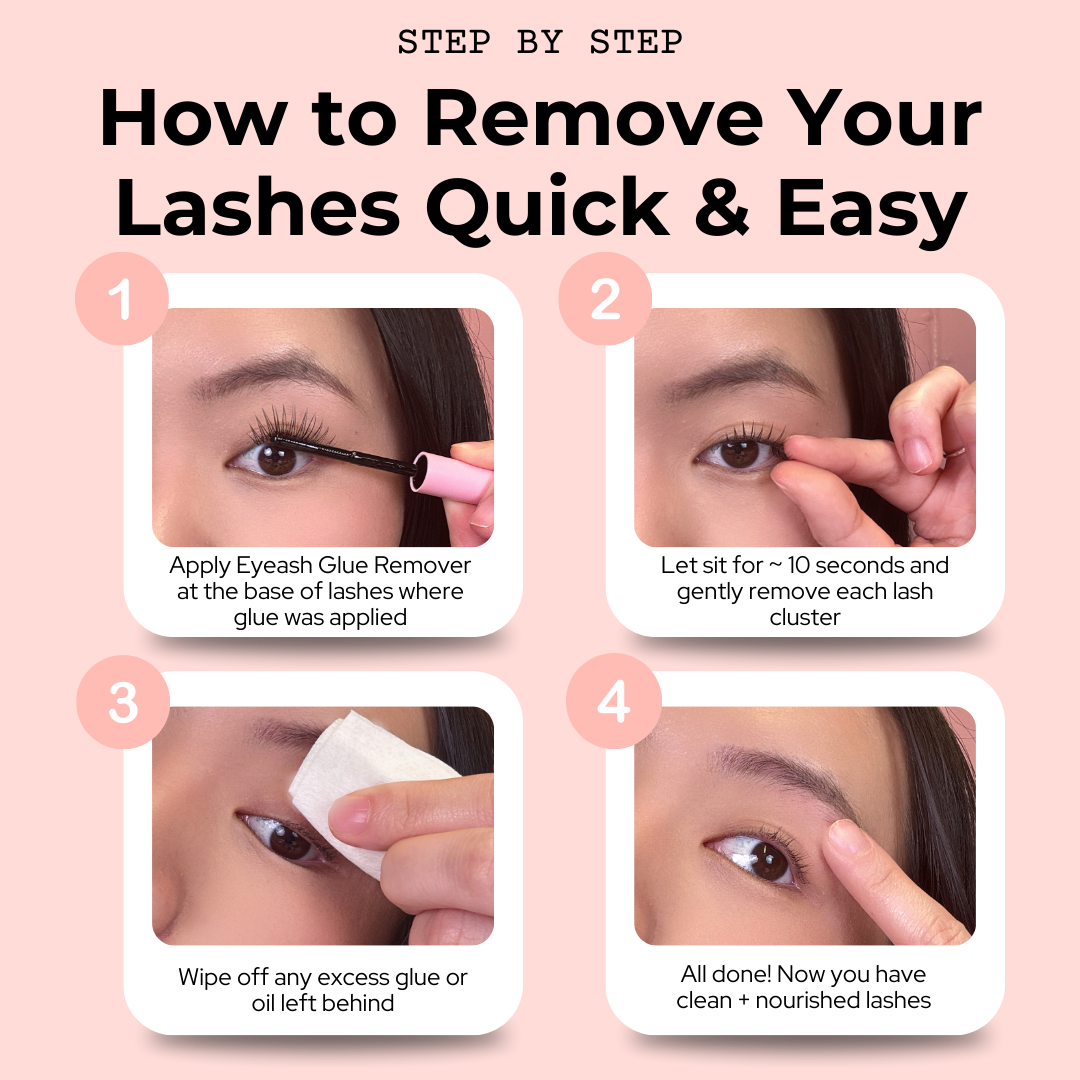 STEP BY STEP

How to Remove Your Lashes Quick & Easy

1

Apply Eyeash Glue Remover at the base of lashes where glue was applied

2

Let sit for ~ 10 seconds and gently remove each lash cluster

3

Wipe off any excess glue or oil left behind

4

All done! Now you have clean + nourished lashes