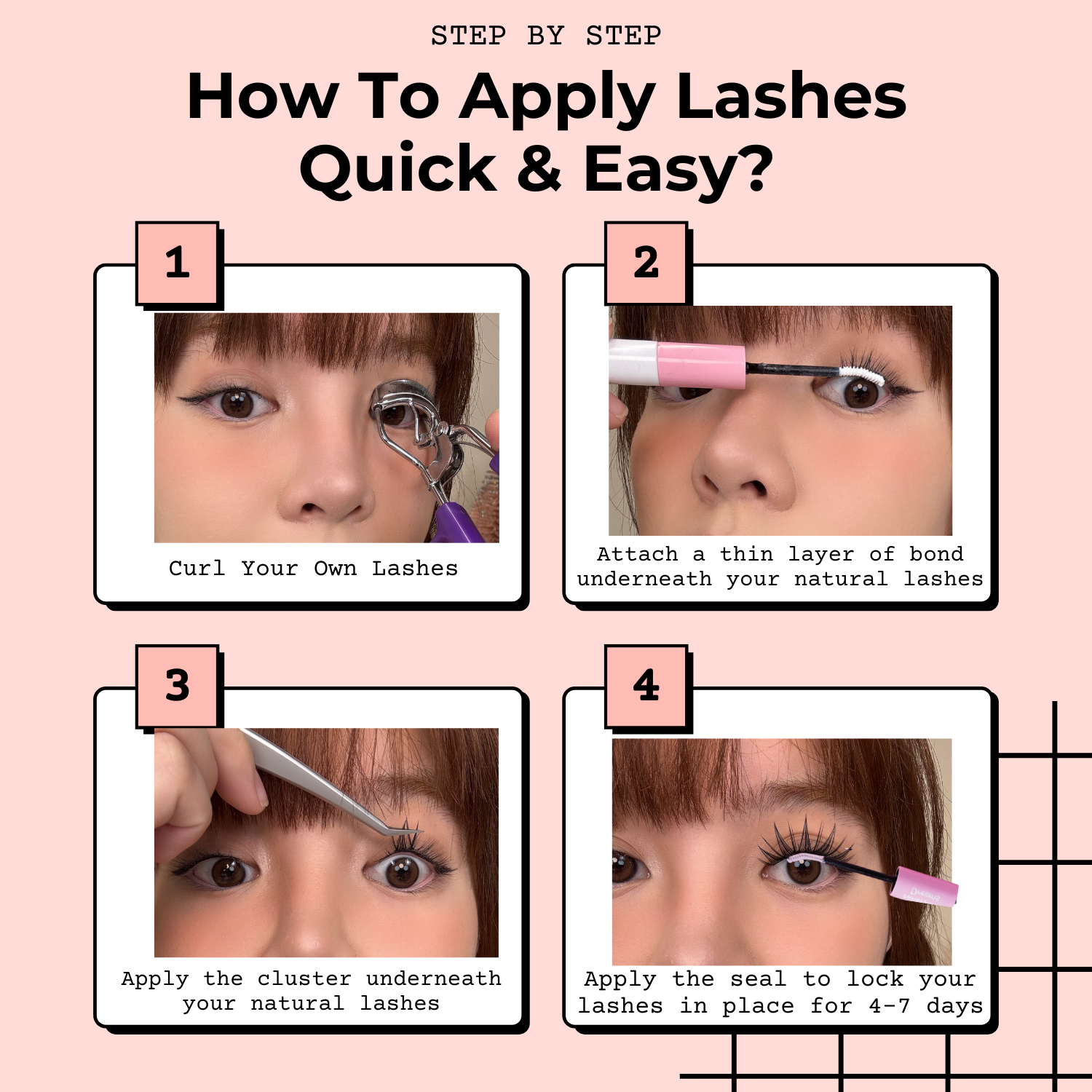 STEP BY STEP

How To Apply Lashes Quick & Easy?

1

Curl Your Own Lashes

2

Attach a thin layer of bond underneath your natural lashes

3

Apply the cluster underneath your natural lashes

4

Apply the seal to lock your lashes in place for 4-7 days